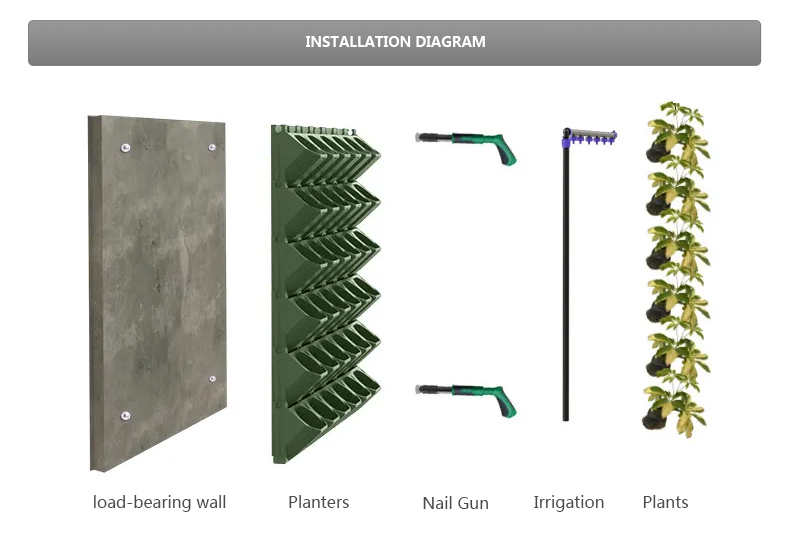 INSTALLATION DIAGRAM

load-bearing wall

Planters

Nail Gun

Irrigation

Plants